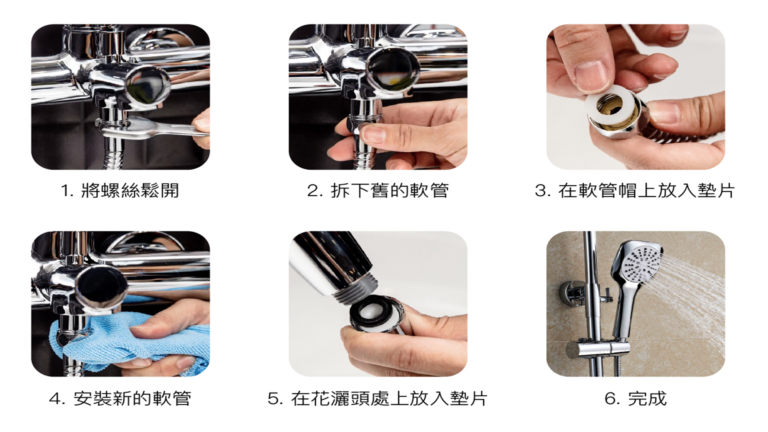 1. 將螺絲鬆開

2. 拆下舊的軟管

3. 在軟管帽上放入墊片

4. 安裝新的軟管

5. 在花灑頭處上放入墊片

6. 完成