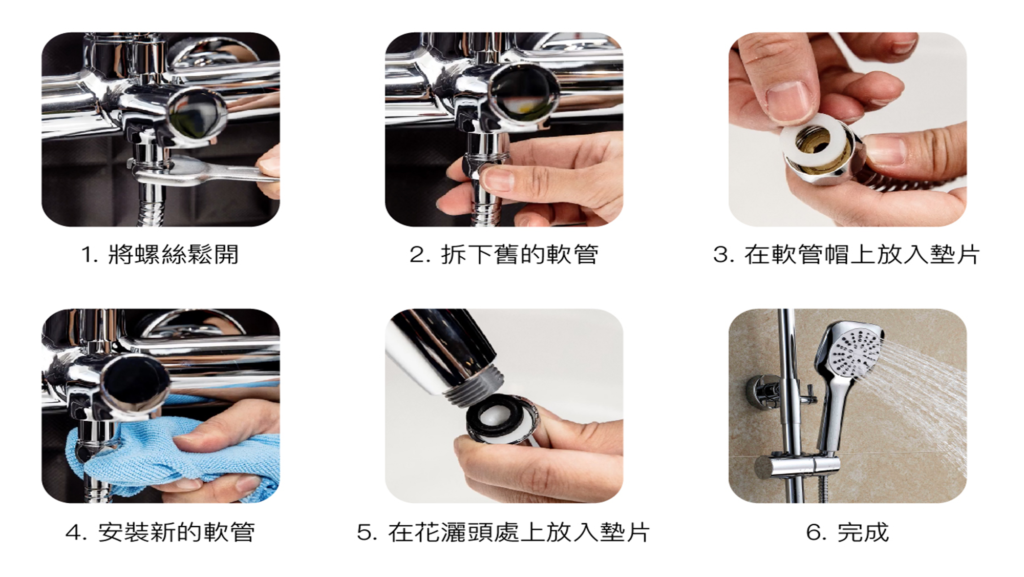 1. 將螺絲鬆開

2. 拆下舊的軟管

3. 在軟管帽上放入墊片

4. 安裝新的軟管

5. 在花灑頭處上放入墊片

6. 完成