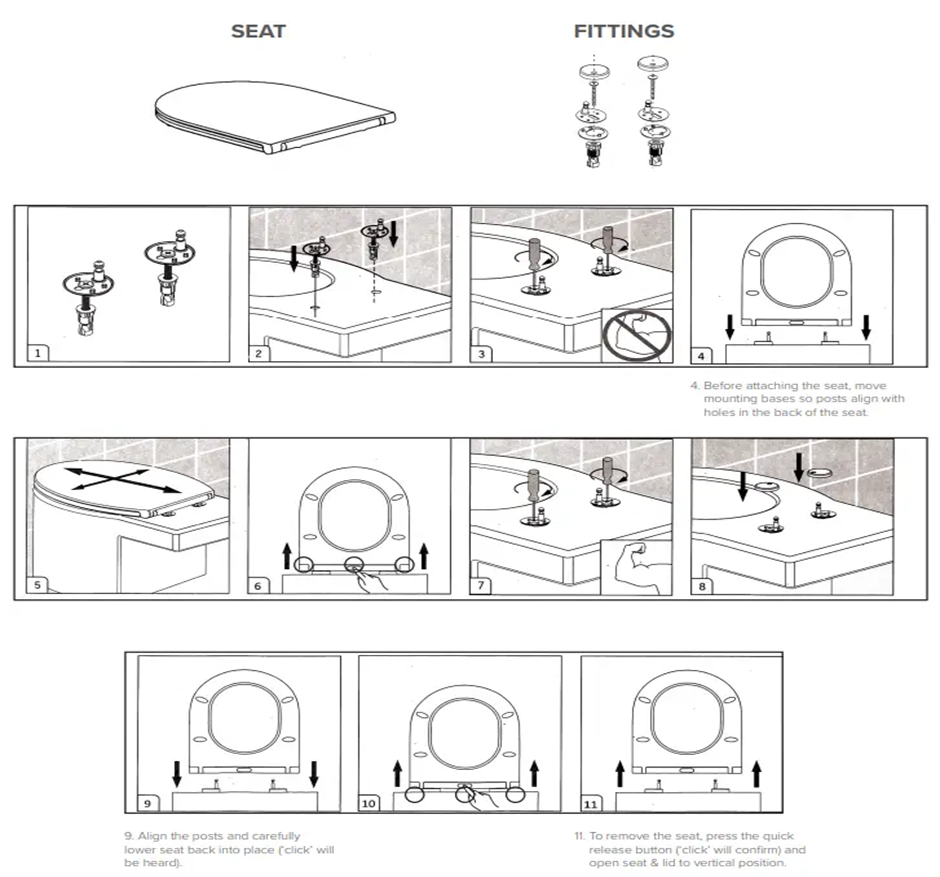 SEAT

FITTINGS

1

2

3

4

4. Before attaching the seat, move mounting bases so posts align with holes in the back of the seat.

5

6

7

8

9

10

11

9. Align the posts and carefully lower seat back into place ('click' will be heard).

11. To remove the seat, press the quick release button ('click' will confirm) and open seat & lid to vertical position.