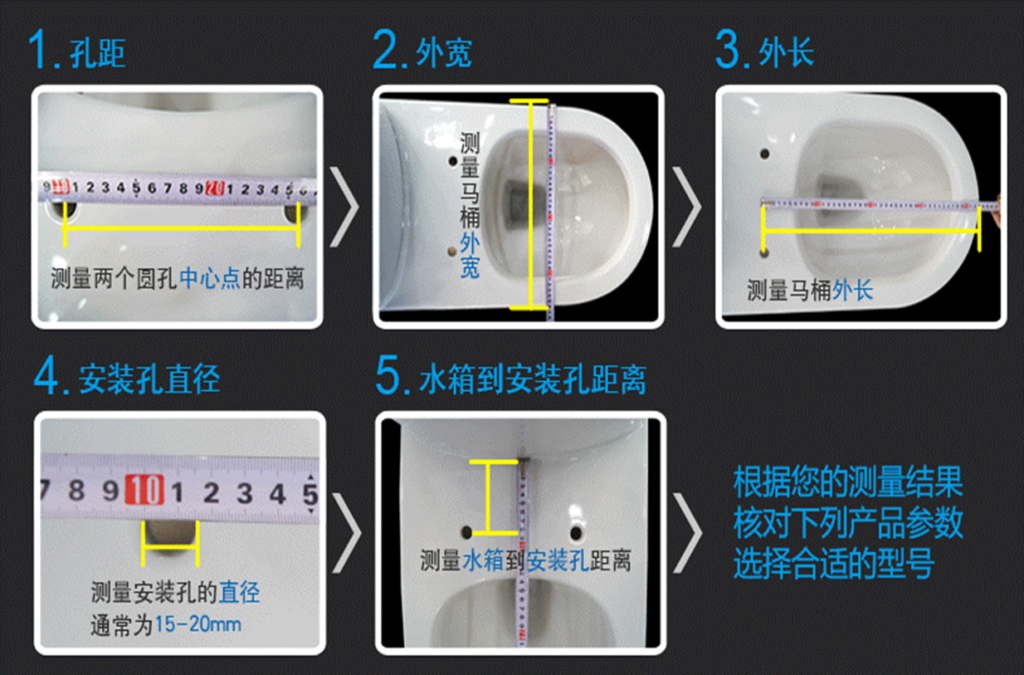 1. 孔距

9 10 1 2 3 4 5 6 7 8 9 20 1 2 3 4 5 6

测量两个圆孔中心点的距离

2. 外宽

测量马桶外宽

3. 外长

测量马桶外长

4. 安装孔直径

7 8 9 10 1 2 3 4 5

测量安装孔的直径
通常为15-20mm

5. 水箱到安装孔距离

测量水箱到安装孔距离

根据您的测量结果
核对下列产品参数
选择合适的型号